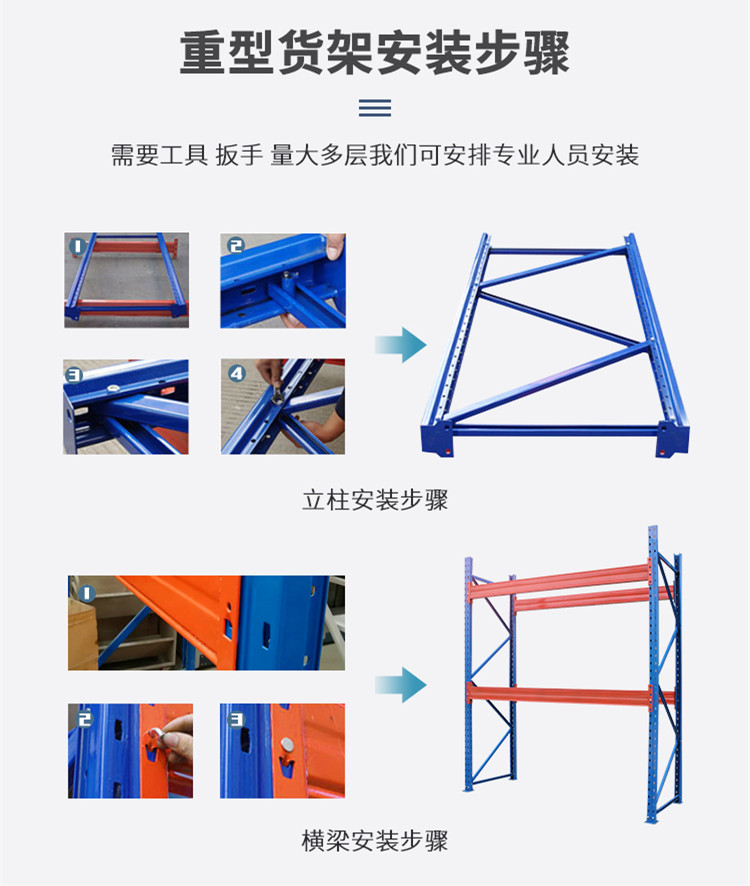 重型货架安装步骤

需要工具 扳手 量大多层我们可安排专业人员安装

1

2

3

4

立柱安装步骤

1

2

3

横梁安装步骤